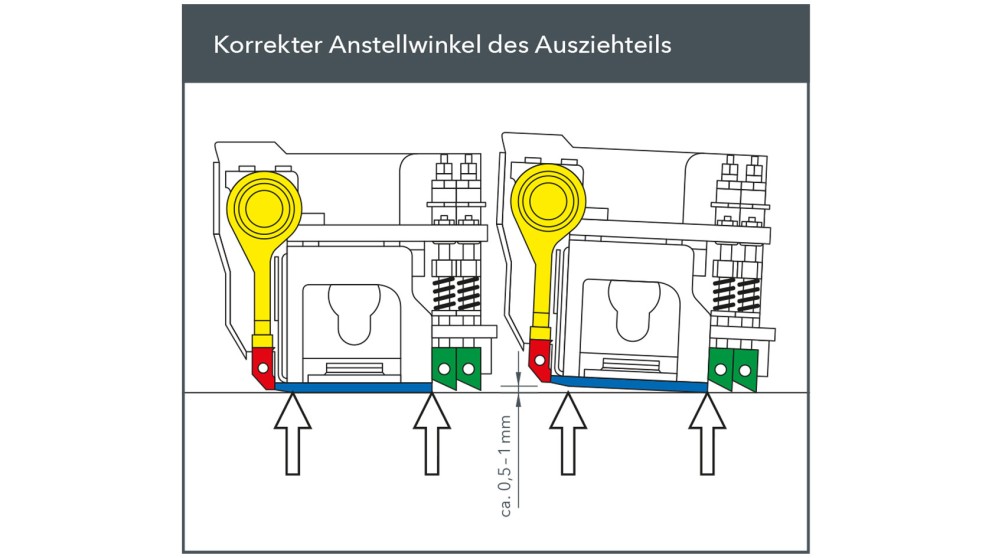 Korrekter Anstellwinkel des Ausziehteils

ca. 0,5–1 mm