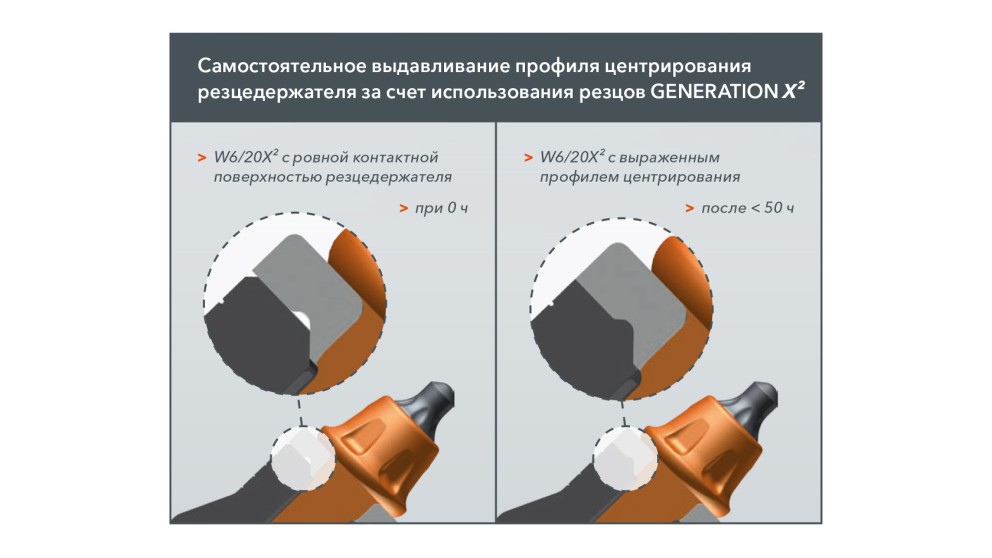 Самостоятельное выдавливание профиля центрирования резцедержателя за счет использования резцов GENERATION $X^2$

> $W6/20X^2$ с ровной контактной поверхностью резцедержателя

> при 0 ч

> $W6/20X^2$ с выраженным профилем центрирования

> после < 50 ч