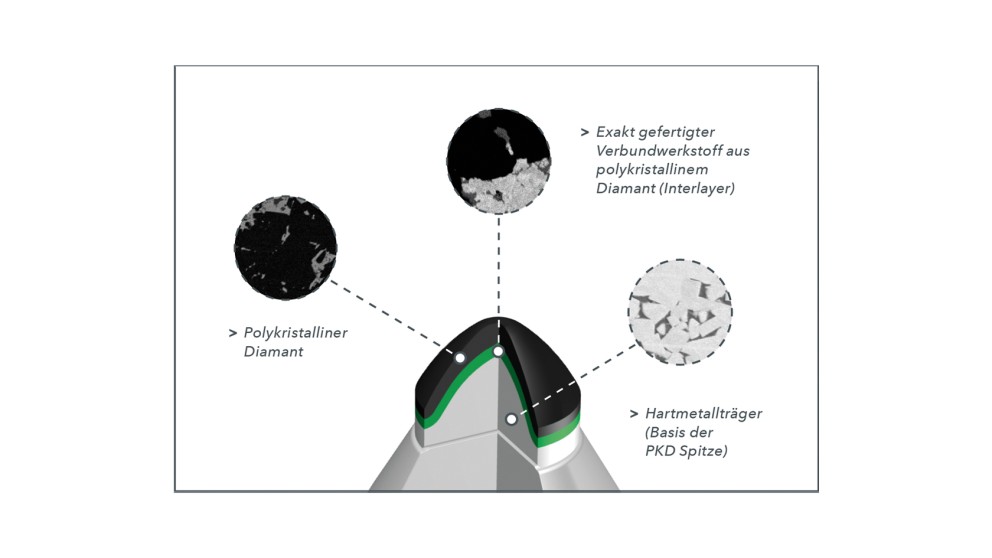 > Exakt gefertigter Verbundwerkstoff aus polykristallinem Diamant (Interlayer)

> Polykristalliner Diamant

> Hartmetallträger (Basis der PKD Spitze)